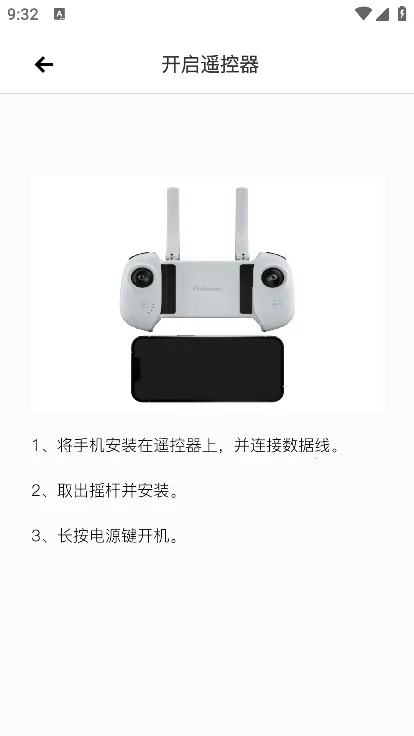 9:32

开启遥控器

Potensic

1、将手机安装在遥控器上，并连接数据线。

2、取出摇杆并安装。

3、长按电源键开机。